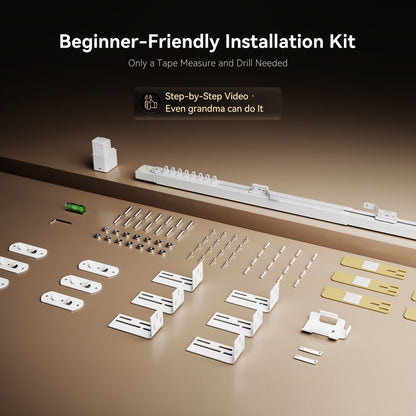 Beginner-Friendly Installation Kit

Only a Tape Measure and Drill Needed

Step-by-Step Video ·
Even grandma can do It